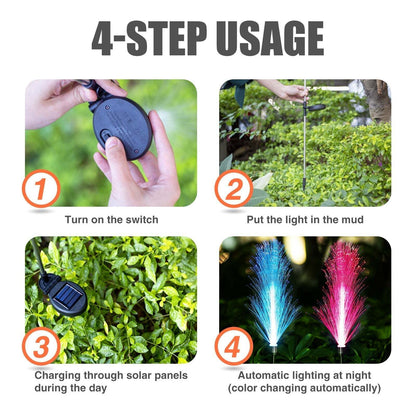 4-STEP USAGE

1

Turn on the switch

2

Put the light in the mud

3

Charging through solar panels during the day

4

Automatic lighting at night (color changing automatically)